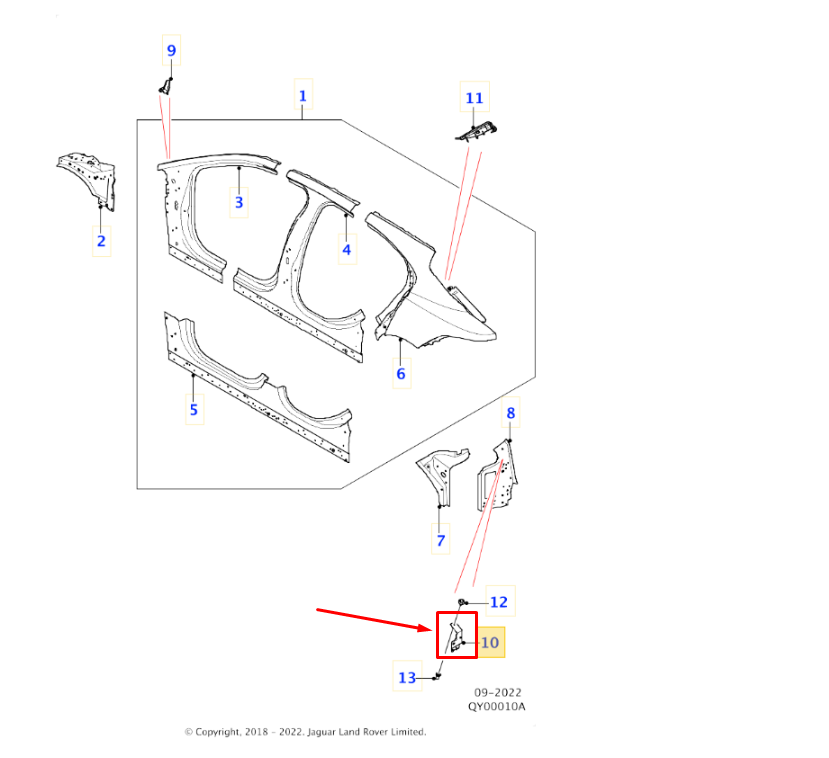 9

1

11

2

3

4

6

5

8

7

12

10

13

09-2022
QY00010A

© Copyright, 2018 - 2022. Jaguar Land Rover Limited.