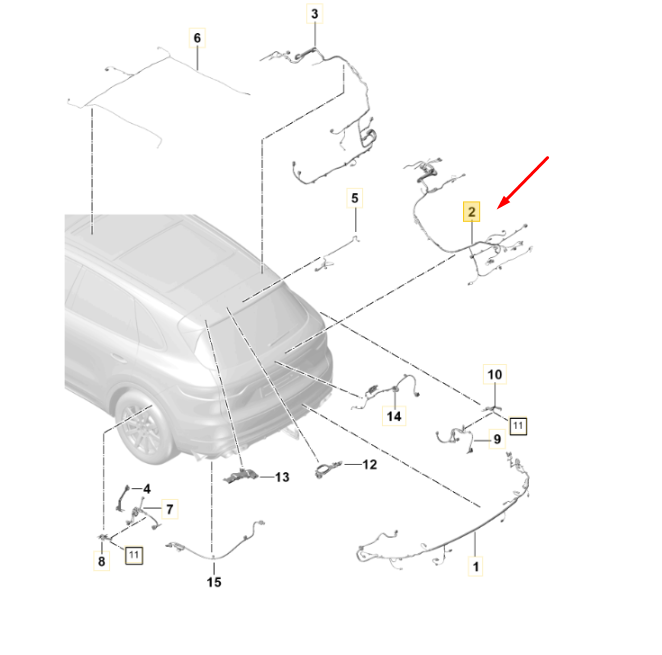 3
6
5
2
10
11
14
9
12
13
4
7
8
11
15
1