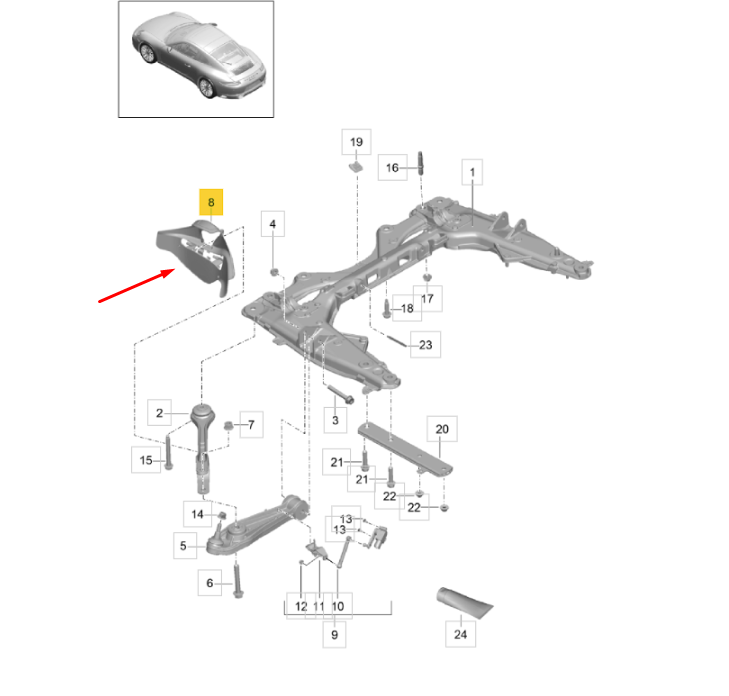 19
16
1
8
4
17
18
23
2
7
3
20
15
21
21
22
22
14
13
13
5
6
12
11
10
9
24