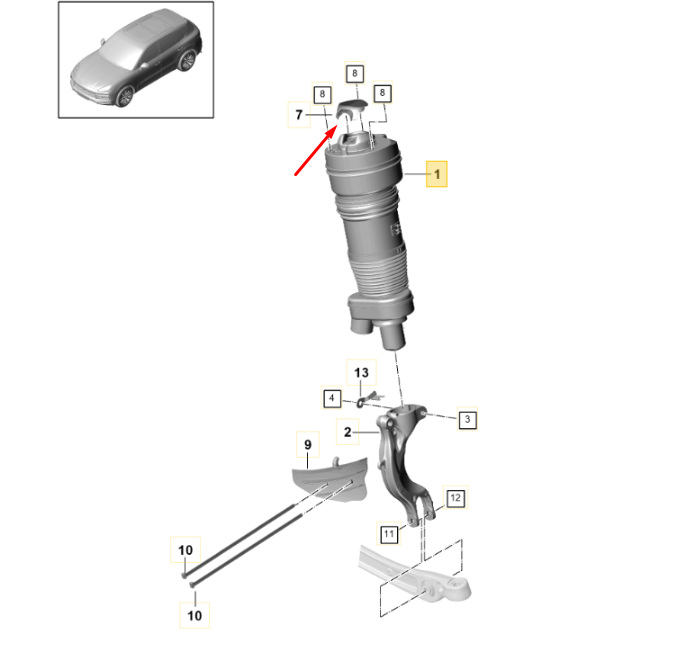 8
8
8
7
1
13
4
3
2
9
12
11
10
10