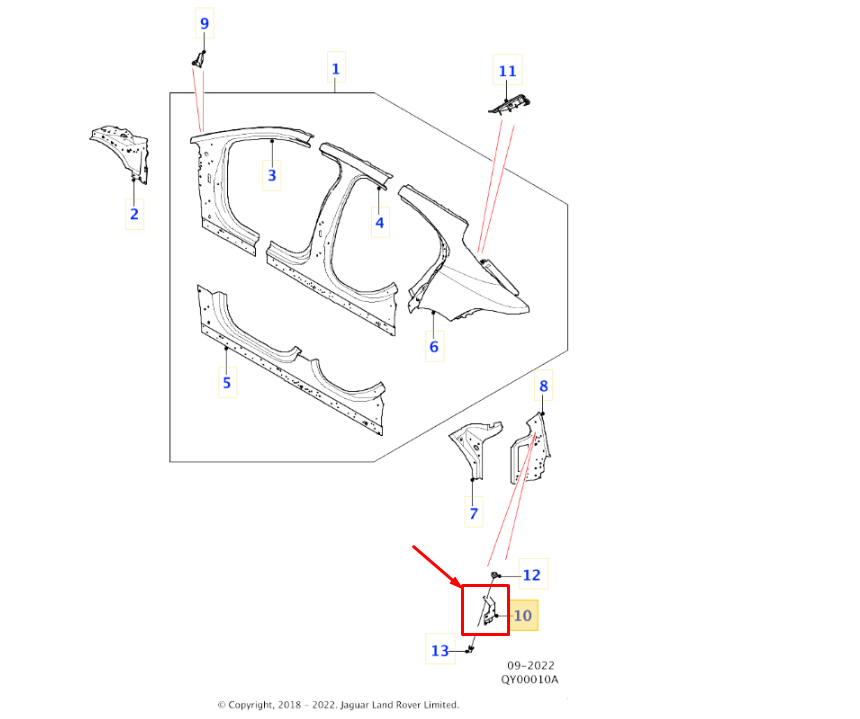 9
1
11
2
3
4
6
5
8
7
12
10
13
09-2022
QY00010A
© Copyright, 2018 - 2022. Jaguar Land Rover Limited.